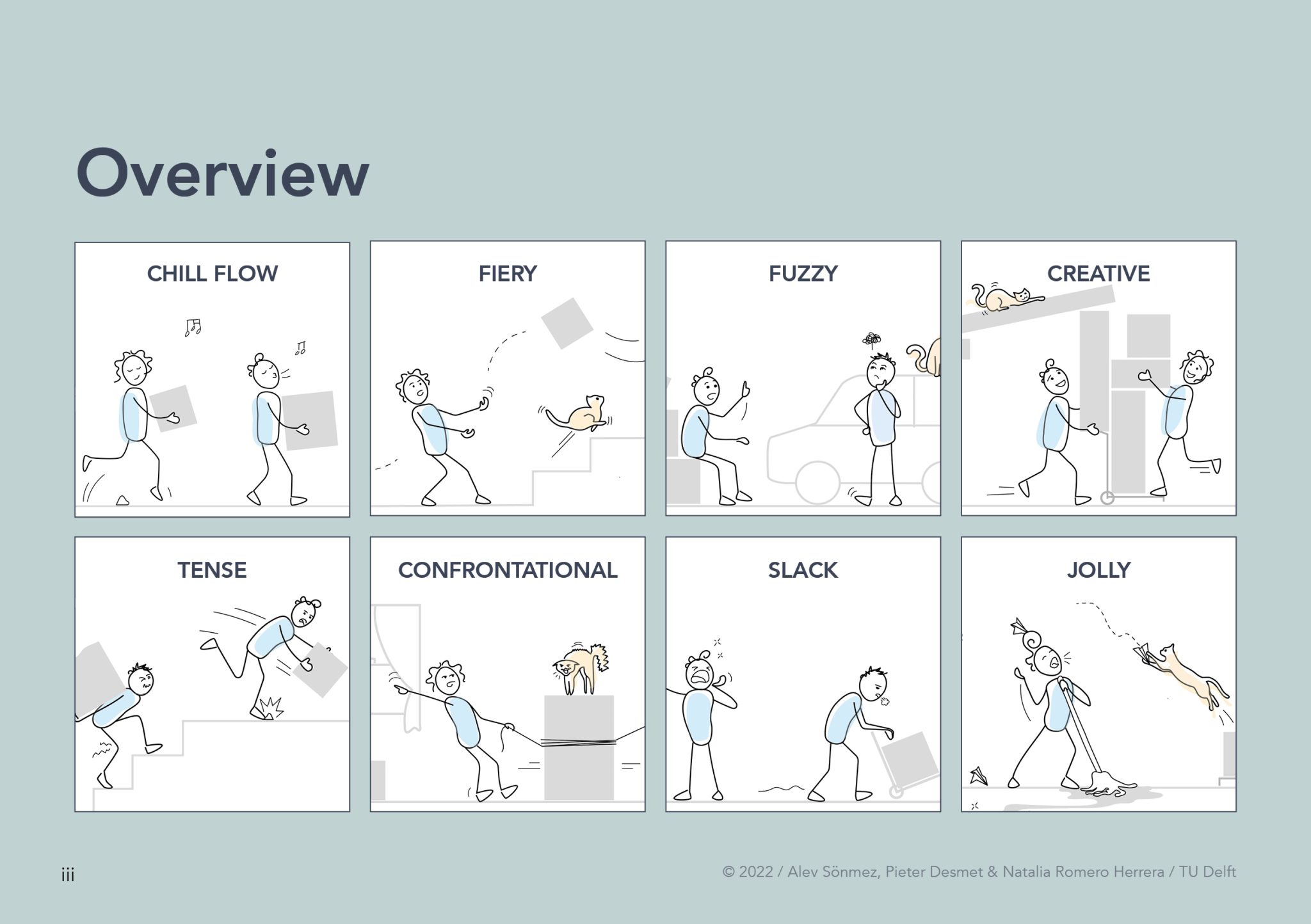 Overview

CHILL FLOW

FIERY

FUZZY

CREATIVE

TENSE

CONFRONTATIONAL

SLACK

JOLLY

iii

© 2022 / Alev Sönmez, Pieter Desmet & Natalia Romero Herrera / TU Delft